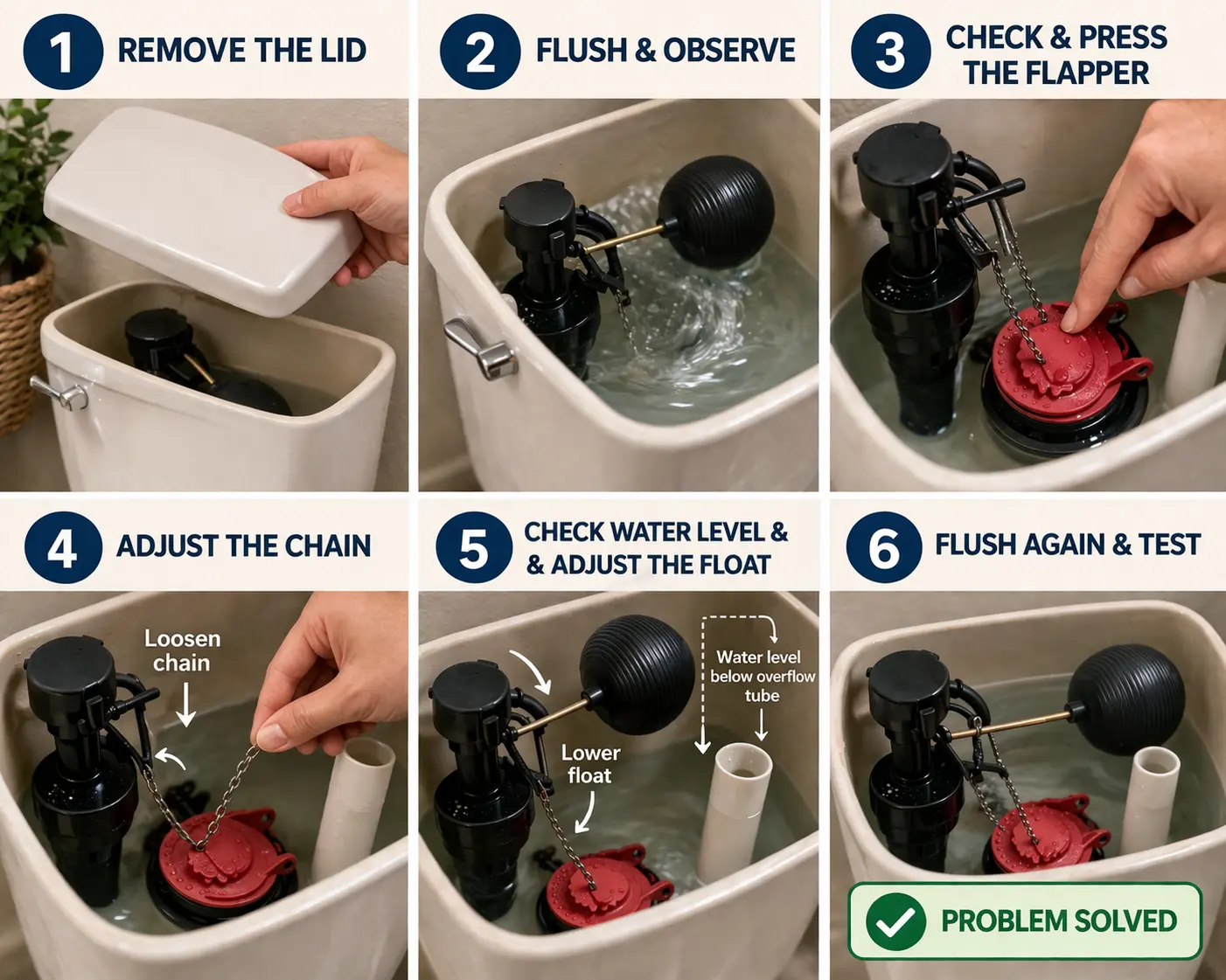 1 REMOVE THE LID

2 FLUSH & OBSERVE

3 CHECK & PRESS THE FLAPPER

4 ADJUST THE CHAIN

Loosen chain

5 CHECK WATER LEVEL & & ADJUST THE FLOAT

Lower float

Water level below overflow tube

6 FLUSH AGAIN & TEST

PROBLEM SOLVED